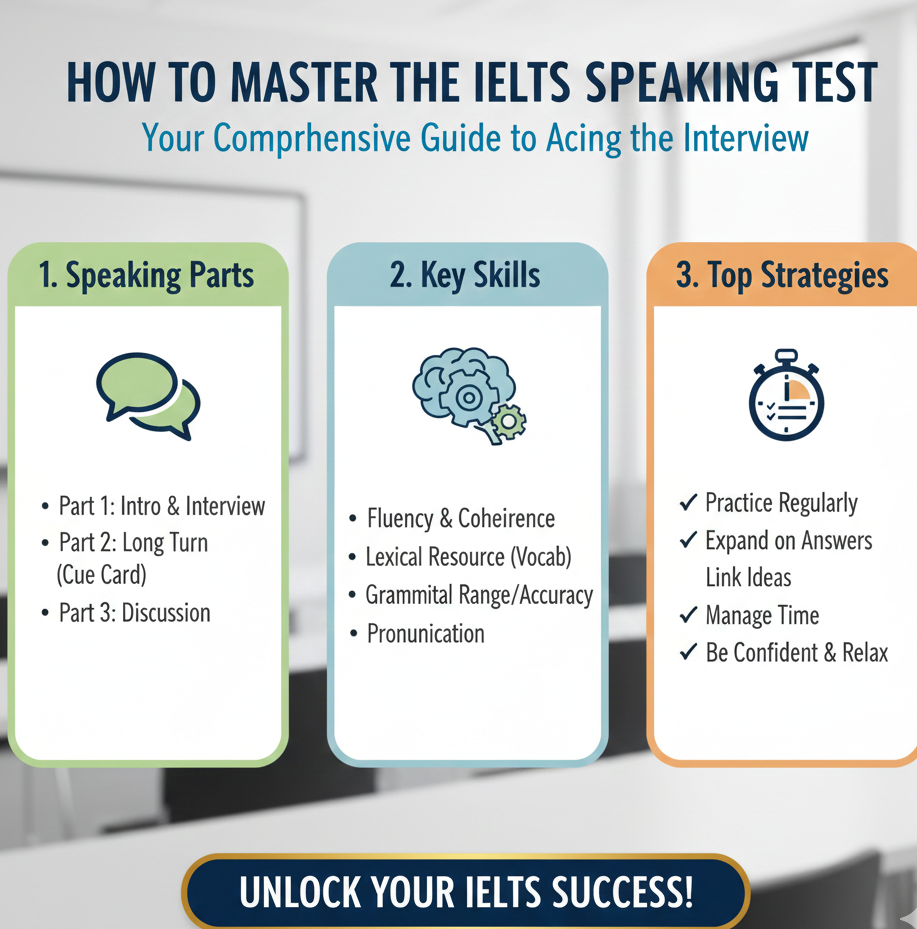 HOW TO MASTER THE IELTS SPEAKING TEST

Your Comprhensive Guide to Acing the Interview

1. Speaking Parts

• Part 1: Intro & Interview
• Part 2: Long Turn (Cue Card)
• Part 3: Discussion

2. Key Skills

• Fluency & Coheirence
• Lexical Resource (Vocab)
• Grammital Range/Accuracy
• Pronunication

3. Top Strategies

✓ Practice Regularly
✓ Expand on Answers
Link Ideas
✓ Manage Time
✓ Be Confident & Relax

UNLOCK YOUR IELTS SUCCESS!